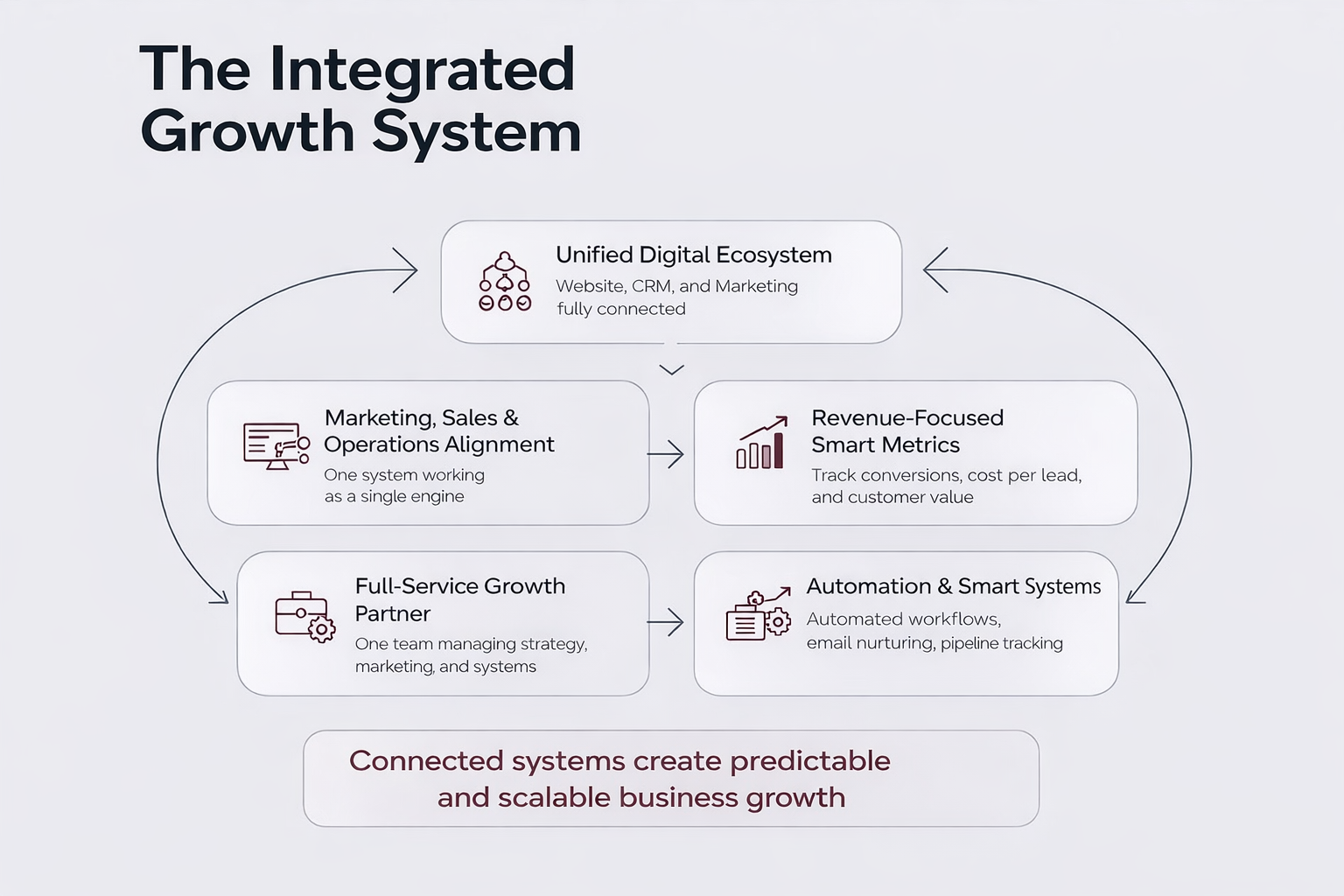 The Integrated Growth System

Unified Digital Ecosystem
Website, CRM, and Marketing fully connected

Marketing, Sales & Operations Alignment
One system working as a single engine

Revenue-Focused Smart Metrics
Track conversions, cost per lead, and customer value

Full-Service Growth Partner
One team managing strategy, marketing, and systems

Automation & Smart Systems
Automated workflows, email nurturing, pipeline tracking

Connected systems create predictable and scalable business growth